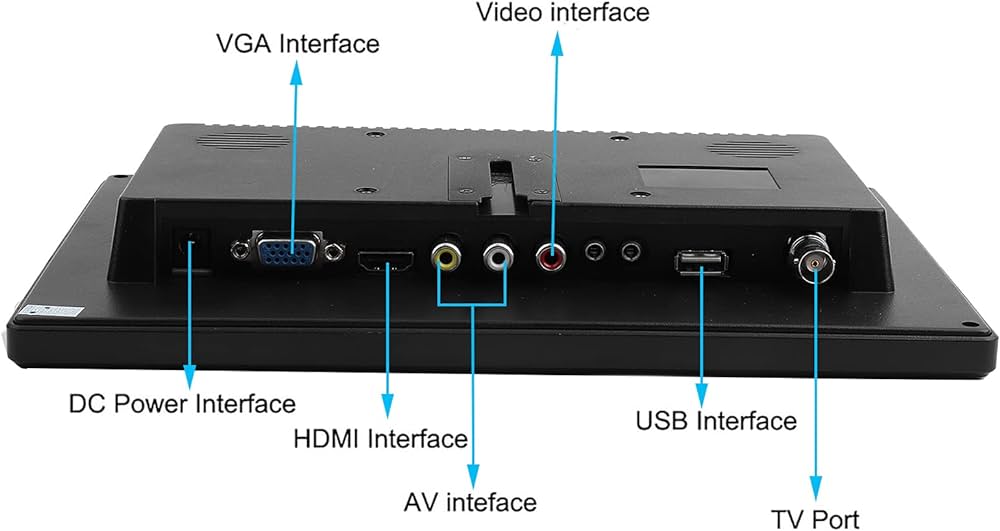 Video interface

VGA Interface

DC Power Interface

HDMI Interface

AV inteface

USB Interface

TV Port